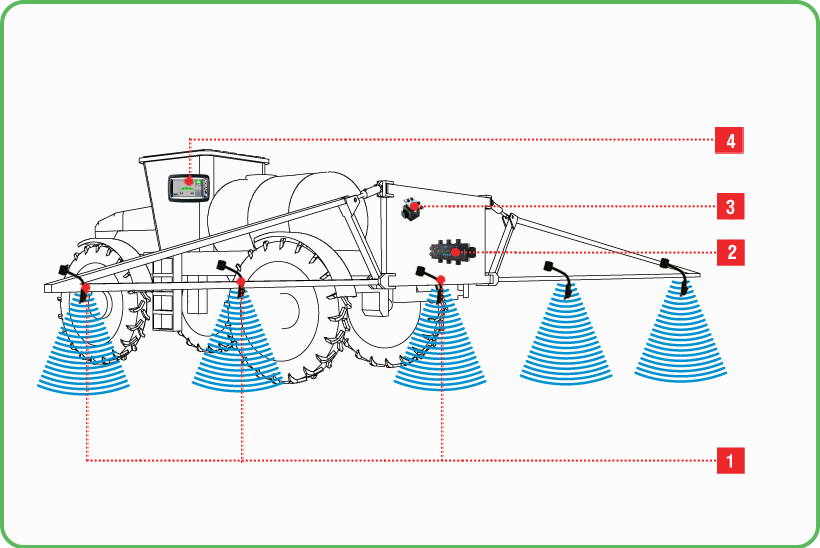 4
3
2
1