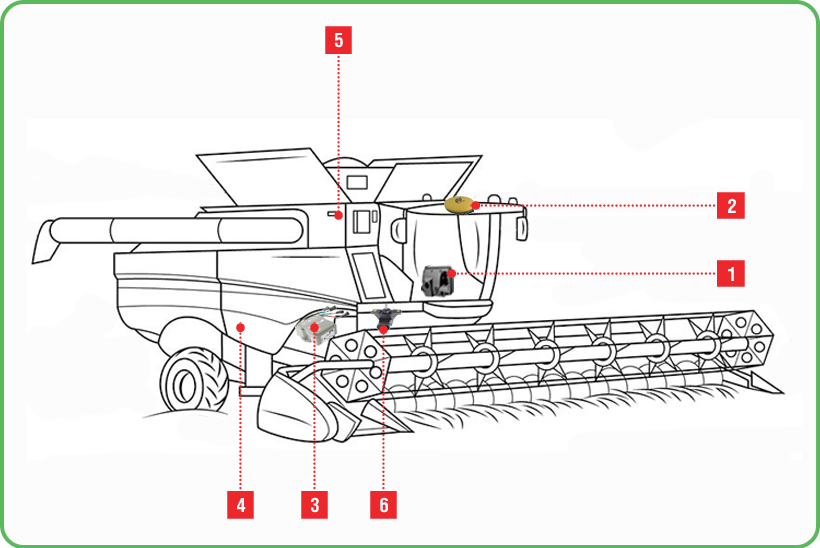 5
2
1
4
3
6